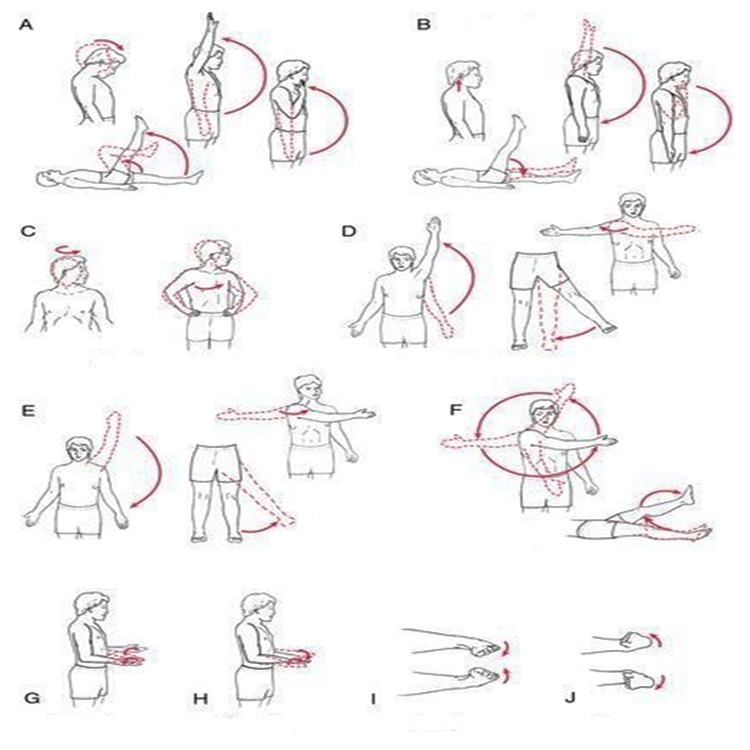 A
B
C
D
E
F
G
H
I
J